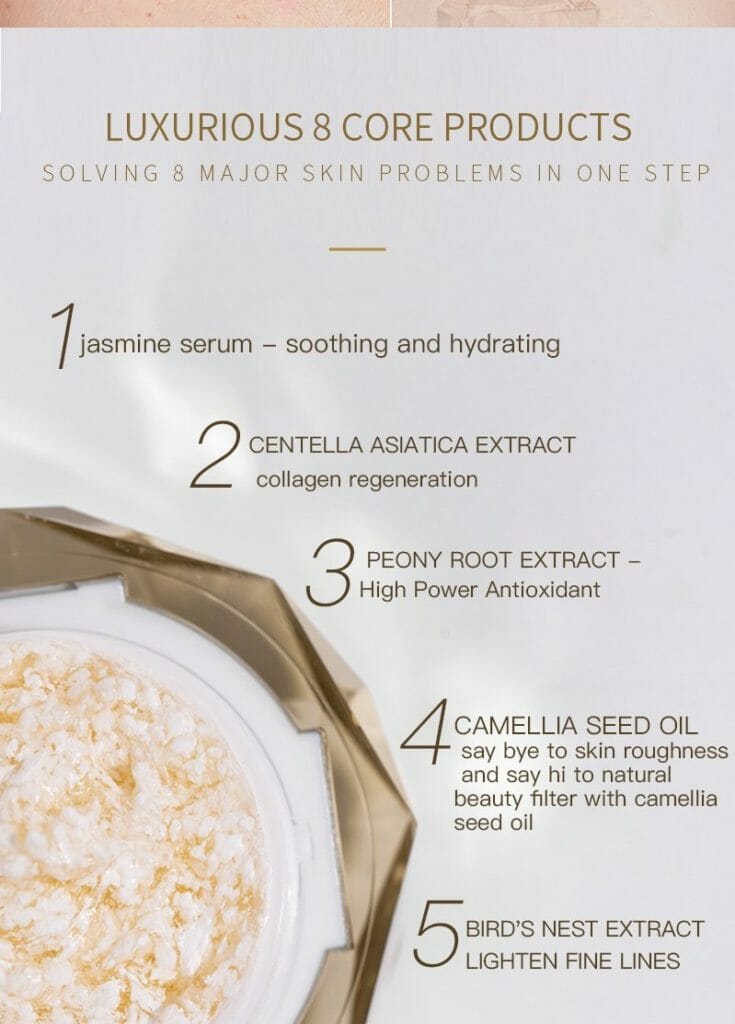 LUXURIOUS 8 CORE PRODUCTS
SOLVING 8 MAJOR SKIN PROBLEMS IN ONE STEP

1 jasmine serum – soothing and hydrating

2 CENTELLA ASIATICA EXTRACT
collagen regeneration

3 PEONY ROOT EXTRACT –
High Power Antioxidant

4 CAMELLIA SEED OIL
say bye to skin roughness and say hi to natural beauty filter with camellia seed oil

5 BIRD'S NEST EXTRACT
LIGHTEN FINE LINES