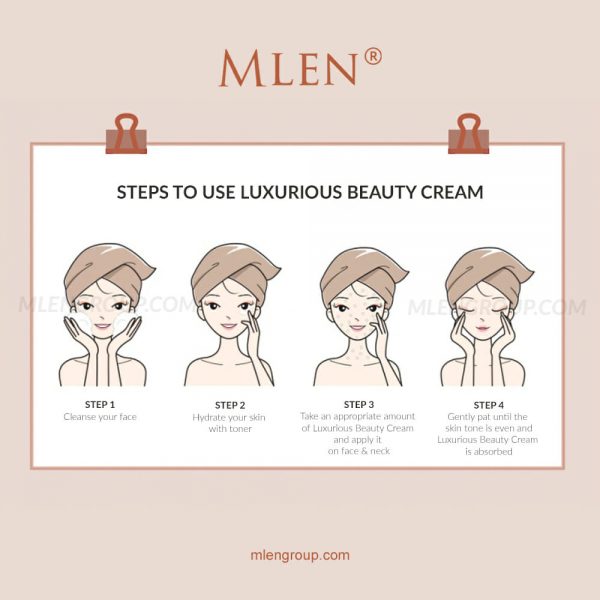 MLEN®

STEPS TO USE LUXURIOUS BEAUTY CREAM

MLENGROUP.COM

MLENGROUP.COM

STEP 1
Cleanse your face

STEP 2
Hydrate your skin with toner

STEP 3
Take an appropriate amount of Luxurious Beauty Cream and apply it on face & neck

STEP 4
Gently pat until the skin tone is even and Luxurious Beauty Cream is absorbed

mlengroup.com