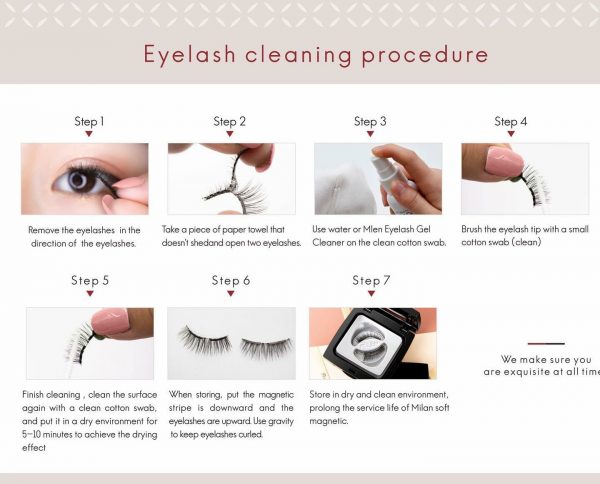 Eyelash cleaning procedure

Step 1

Remove the eyelashes in the direction of the eyelashes.

Step 2

Take a piece of paper towel that doesn't shedand open two eyelashes.

Step 3

Use water or Mlen Eyelash Gel Cleaner on the clean cotton swab.

Step 4

Brush the eyelash tip with a small cotton swab (clean)

Step 5

Finish cleaning , clean the surface again with a clean cotton swab, and put it in a dry environment for 5-10 minutes to achieve the drying effect

Step 6

When storing, put the magnetic stripe is downward and the eyelashes are upward. Use gravity to keep eyelashes curled.

Step 7

Store in dry and clean environment, prolong the service life of Milan soft magnetic.

We make sure you are exquisite at all time