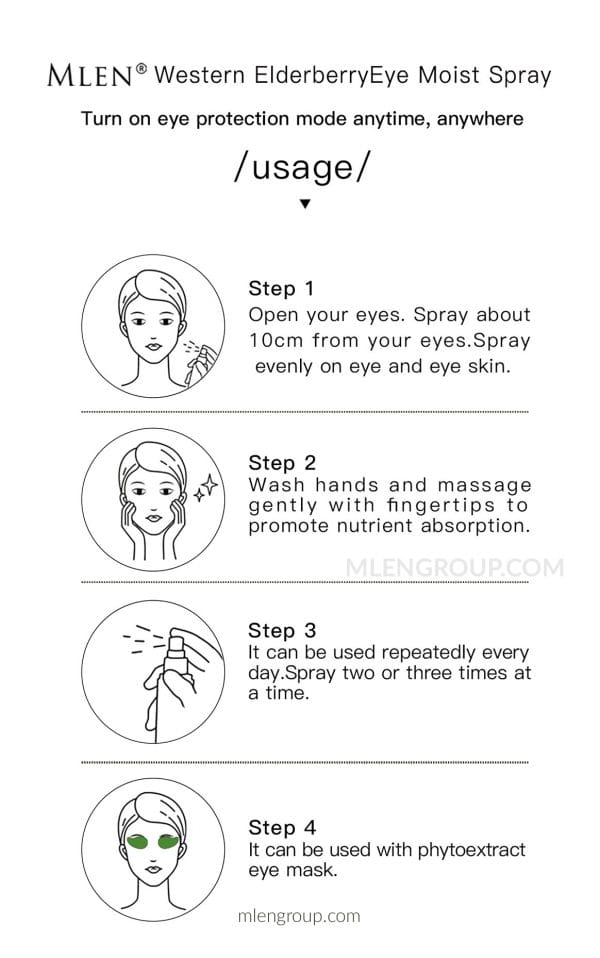 MLEN® Western ElderberryEye Moist Spray

Turn on eye protection mode anytime, anywhere

/usage/

Step 1
Open your eyes. Spray about 10cm from your eyes.Spray evenly on eye and eye skin.

Step 2
Wash hands and massage gently with fingertips to promote nutrient absorption.

MLENGROUP.COM

Step 3
It can be used repeatedly every day.Spray two or three times at a time.

Step 4
It can be used with phytoextract eye mask.

mlengroup.com