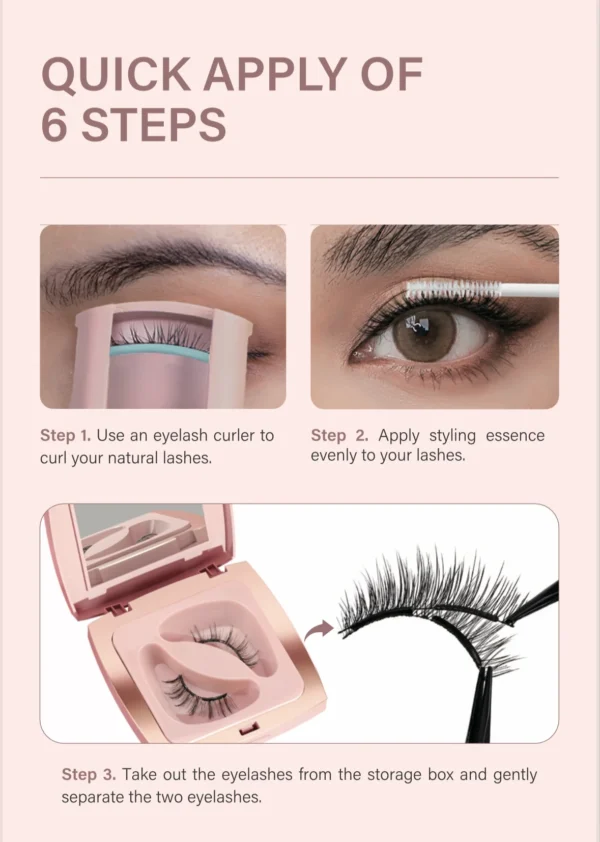 QUICK APPLY OF
6 STEPS

Step 1. Use an eyelash curler to curl your natural lashes.

Step 2. Apply styling essence evenly to your lashes.

Step 3. Take out the eyelashes from the storage box and gently separate the two eyelashes.