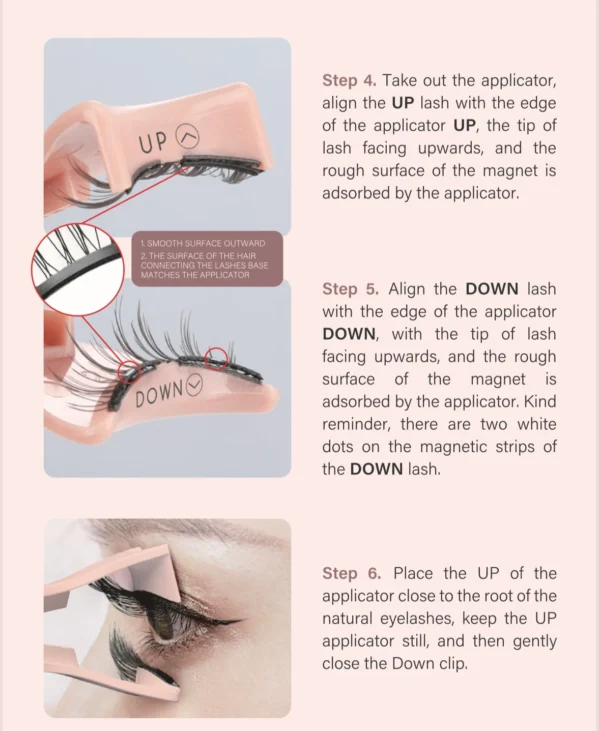 UP

1. SMOOTH SURFACE OUTWARD
2. THE SURFACE OF THE HAIR CONNECTING THE LASHES BASE MATCHES THE APPLICATOR

DOWN

Step 4. Take out the applicator, align the UP lash with the edge of the applicator UP, the tip of lash facing upwards, and the rough surface of the magnet is adsorbed by the applicator.

Step 5. Align the DOWN lash with the edge of the applicator DOWN, with the tip of lash facing upwards, and the rough surface of the magnet is adsorbed by the applicator. Kind reminder, there are two white dots on the magnetic strips of the DOWN lash.

Step 6. Place the UP of the applicator close to the root of the natural eyelashes, keep the UP applicator still, and then gently close the Down clip.